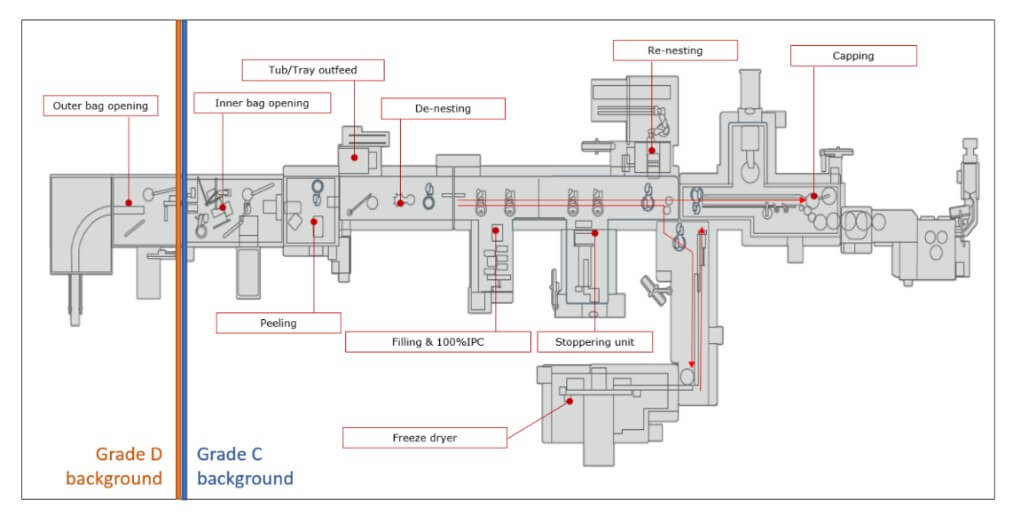 Outer bag opening

Inner bag opening

Tub/Tray outfeed

De-nesting

Re-nesting

Capping

Peeling

Filling & 100%IPC

Stoppering unit

Freeze dryer

Grade D background

Grade C background